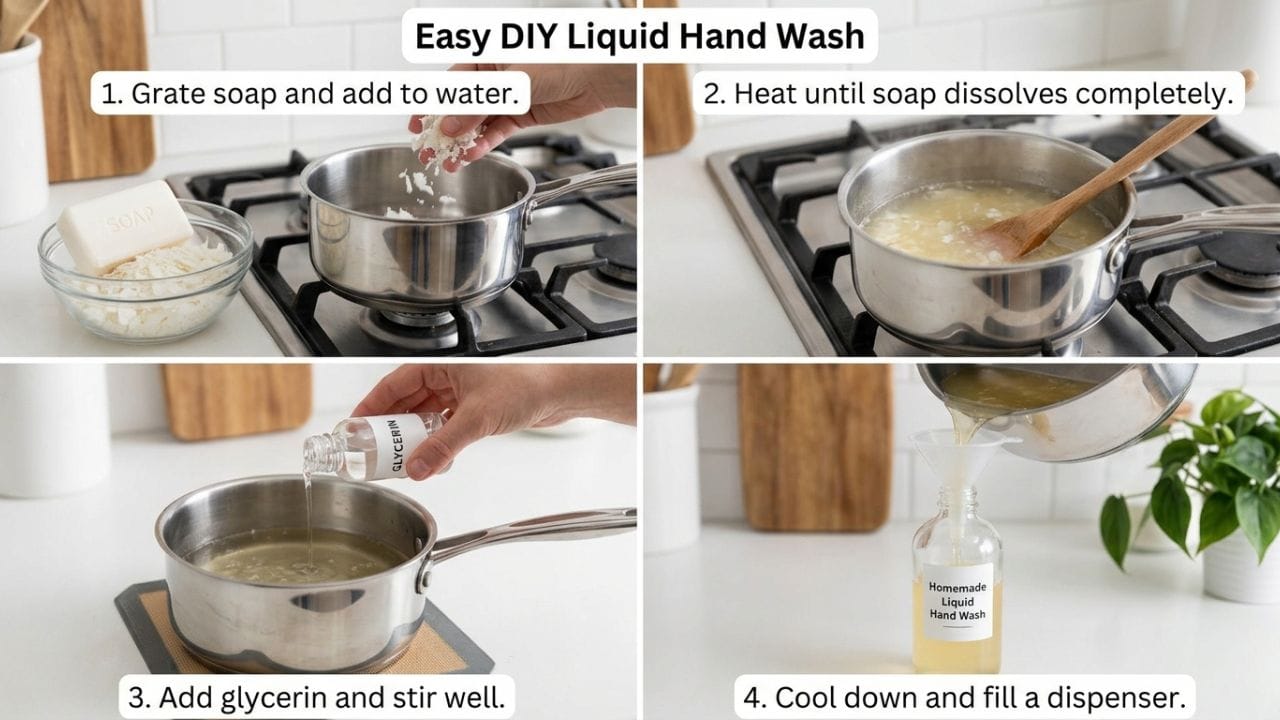 Easy DIY Liquid Hand Wash

1. Grate soap and add to water.

SOAP

2. Heat until soap dissolves completely.

GLYCERIN

3. Add glycerin and stir well.

Homemade Liquid Hand Wash

4. Cool down and fill a dispenser.